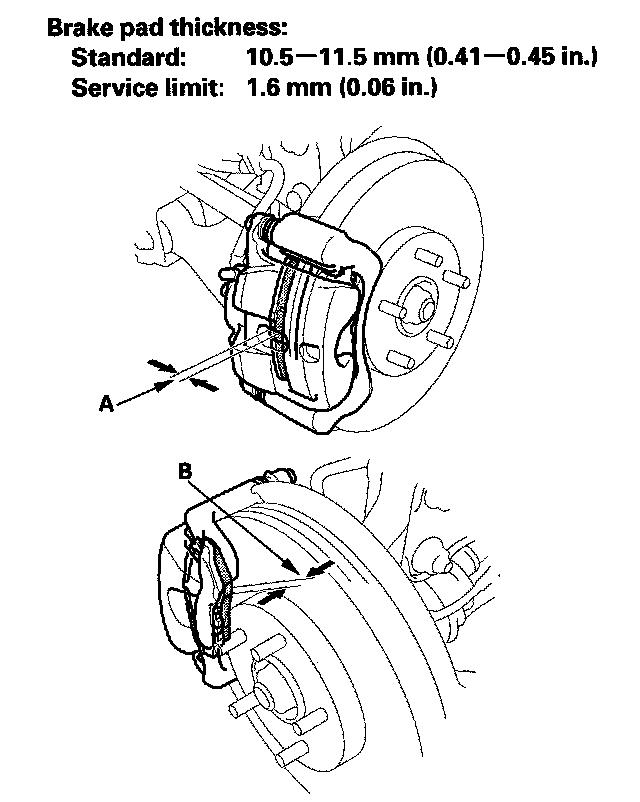 Brake pad thickness:
Standard: 10.5—11.5 mm (0.41—0.45 in.)
Service limit: 1.6 mm (0.06 in.)

A

B