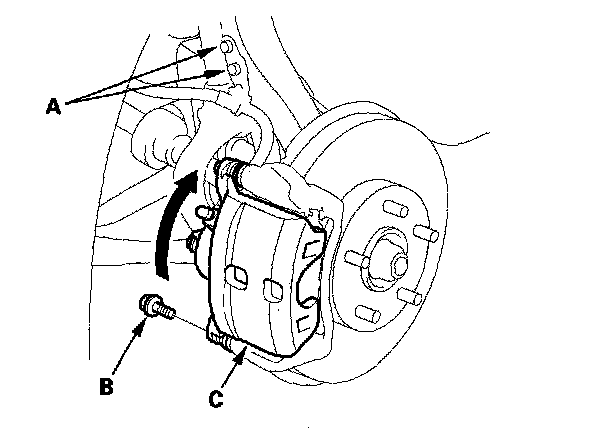 A

B

C