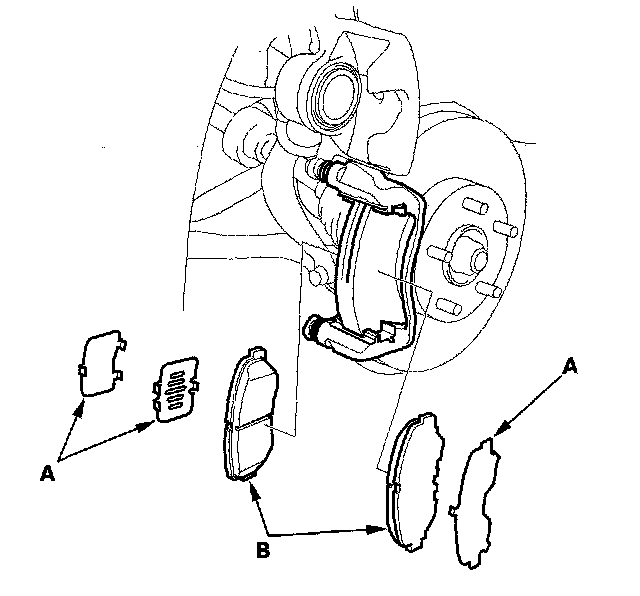 A

A

B