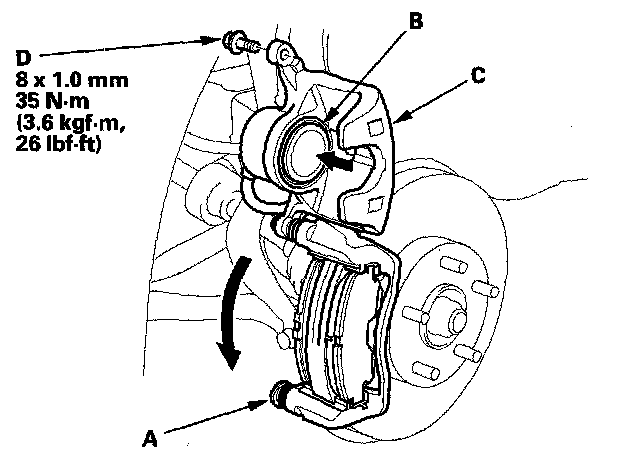 D
8 x 1.0 mm
35 N·m
(3.6 kgf·m,
26 lbf·ft)

B

C

A