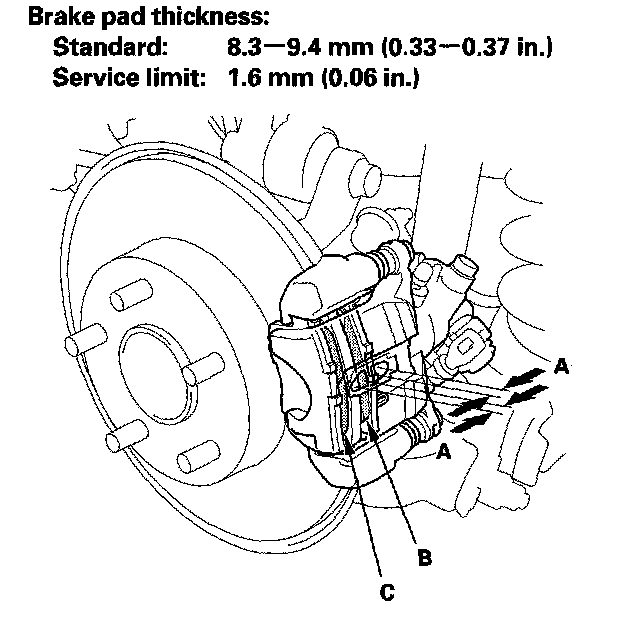 Brake pad thickness:
Standard: 8.3—9.4 mm (0.33—0.37 in.)
Service limit: 1.6 mm (0.06 in.)

A
A
B
C