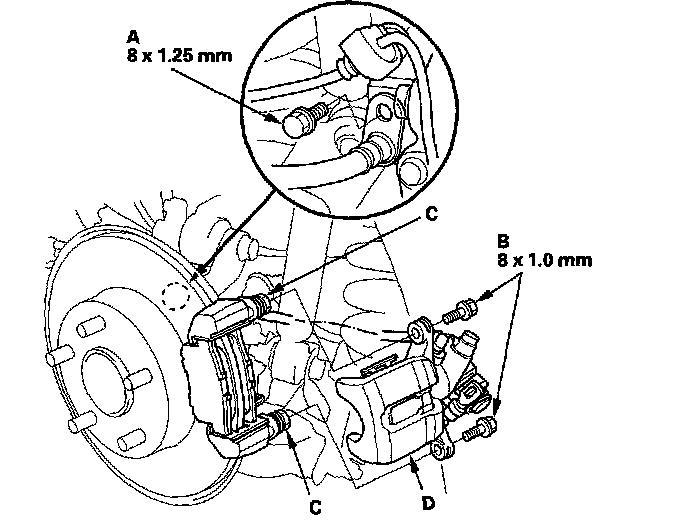 A
8 x 1.25 mm

C

B
8 x 1.0 mm

C

D