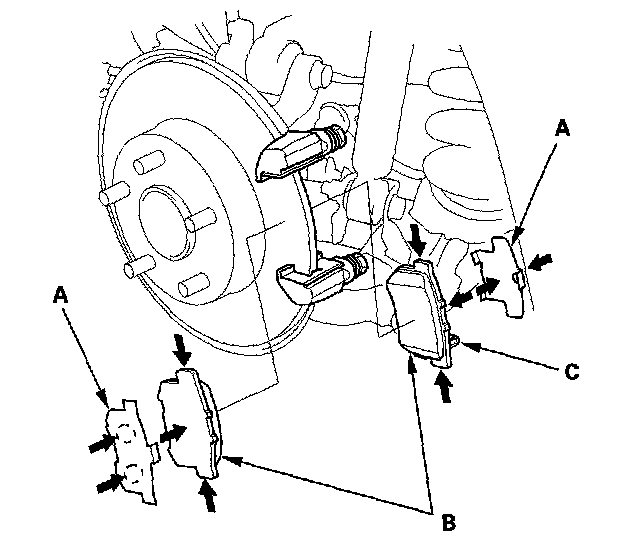 A
A
C
B