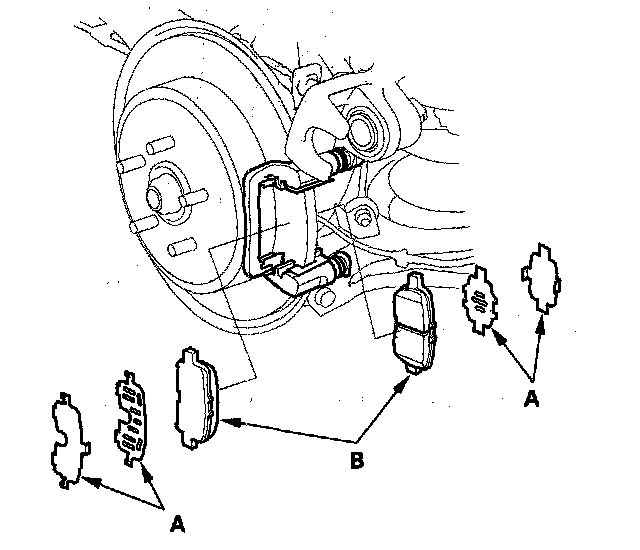 A
B
A