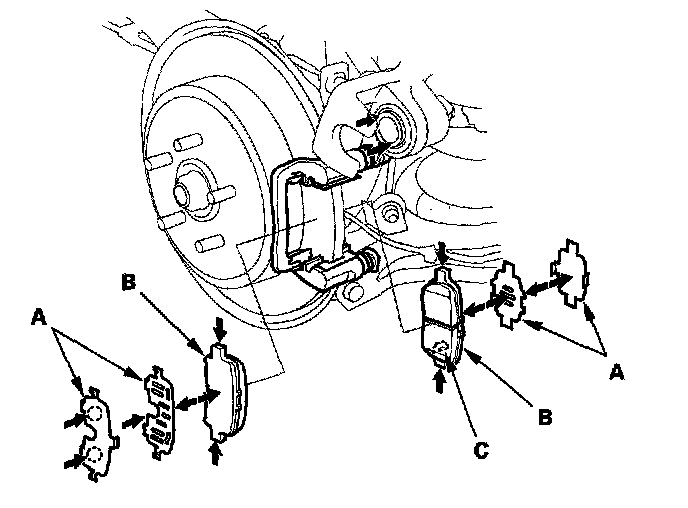 B
A
A
B
C