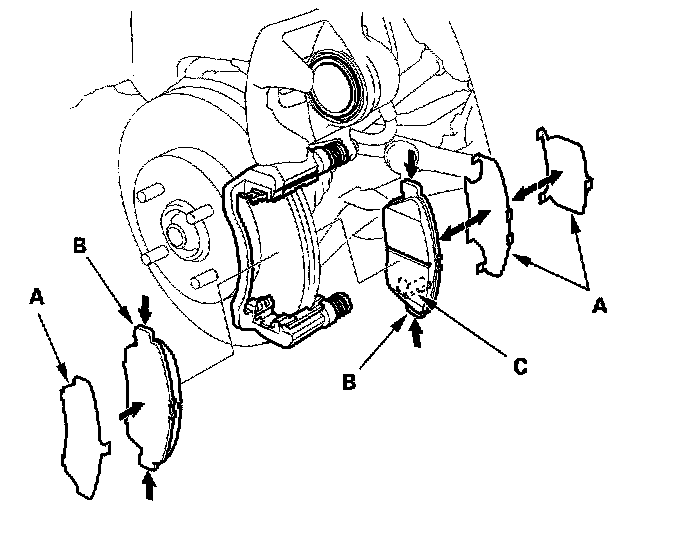 B
A
A
B
C