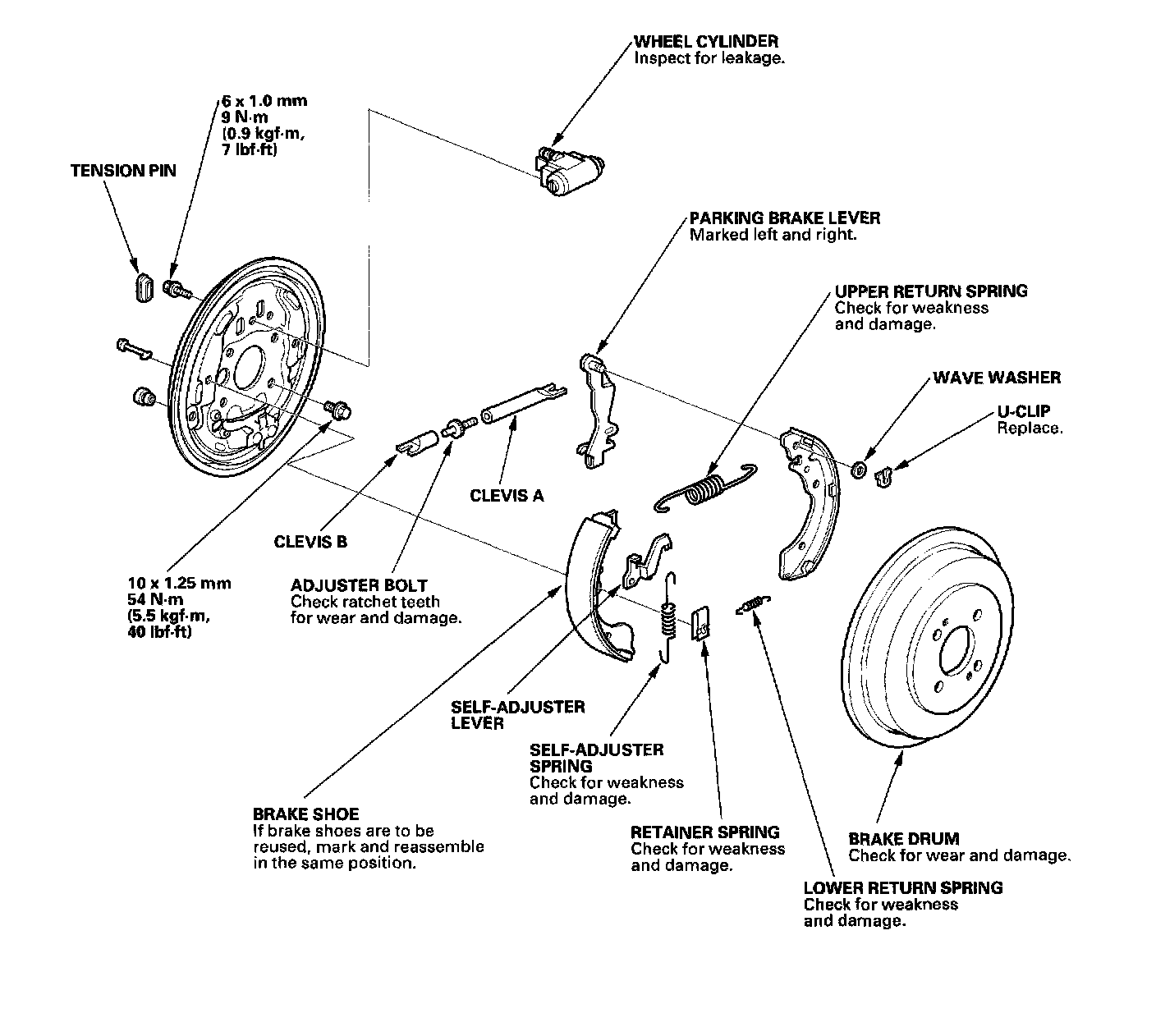 WHEEL CYLINDER
Inspect for leakage.

6 x 1.0 mm
9 N·m
(0.9 kgf·m,
7 lbf·ft)

TENSION PIN

PARKING BRAKE LEVER
Marked left and right.

UPPER RETURN SPRING
Check for weakness and damage.

WAVE WASHER

U-CLIP
Replace.

CLEVIS A

CLEVIS B

10 x 1.25 mm
54 N·m
(5.5 kgf·m,
40 lbf·ft)

ADJUSTER BOLT
Check ratchet teeth for wear and damage.

SELF-ADJUSTER LEVER

SELF-ADJUSTER SPRING
Check for weakness and damage.

BRAKE SHOE
If brake shoes are to be reused, mark and reassemble in the same position.

RETAINER SPRING
Check for weakness and damage.

BRAKE DRUM
Check for wear and damage.

LOWER RETURN SPRING
Check for weakness and damage.