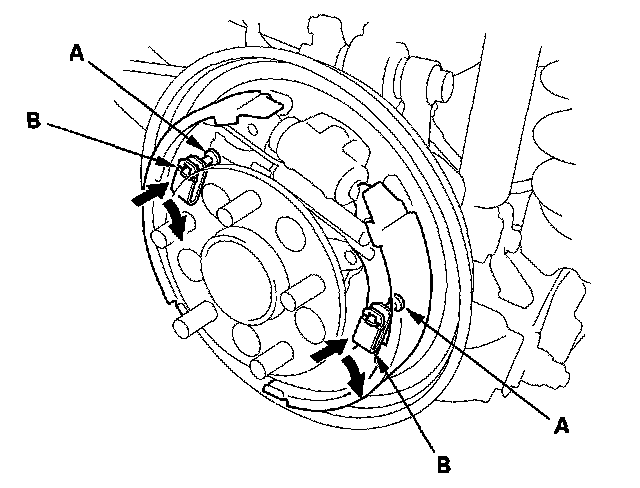 A
B
A
B