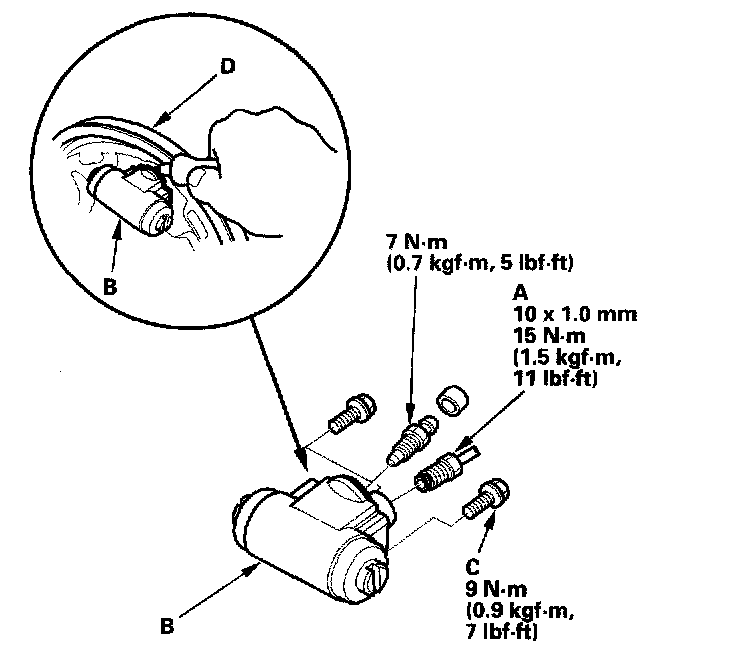 D

B

7 N·m
(0.7 kgf·m, 5 lbf·ft)

A
10 x 1.0 mm
15 N·m
(1.5 kgf·m,
11 lbf·ft)

C
9 N·m
(0.9 kgf·m,
7 lbf·ft)

B