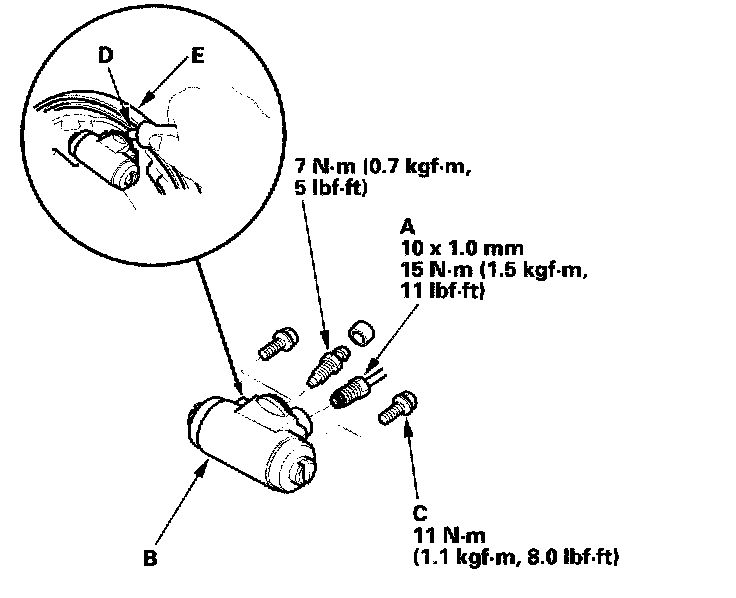 D
E

7 N·m (0.7 kgf·m, 5 lbf·ft)

A
10 x 1.0 mm
15 N·m (1.5 kgf·m, 11 lbf·ft)

C
11 N·m
(1.1 kgf·m, 8.0 lbf·ft)

B