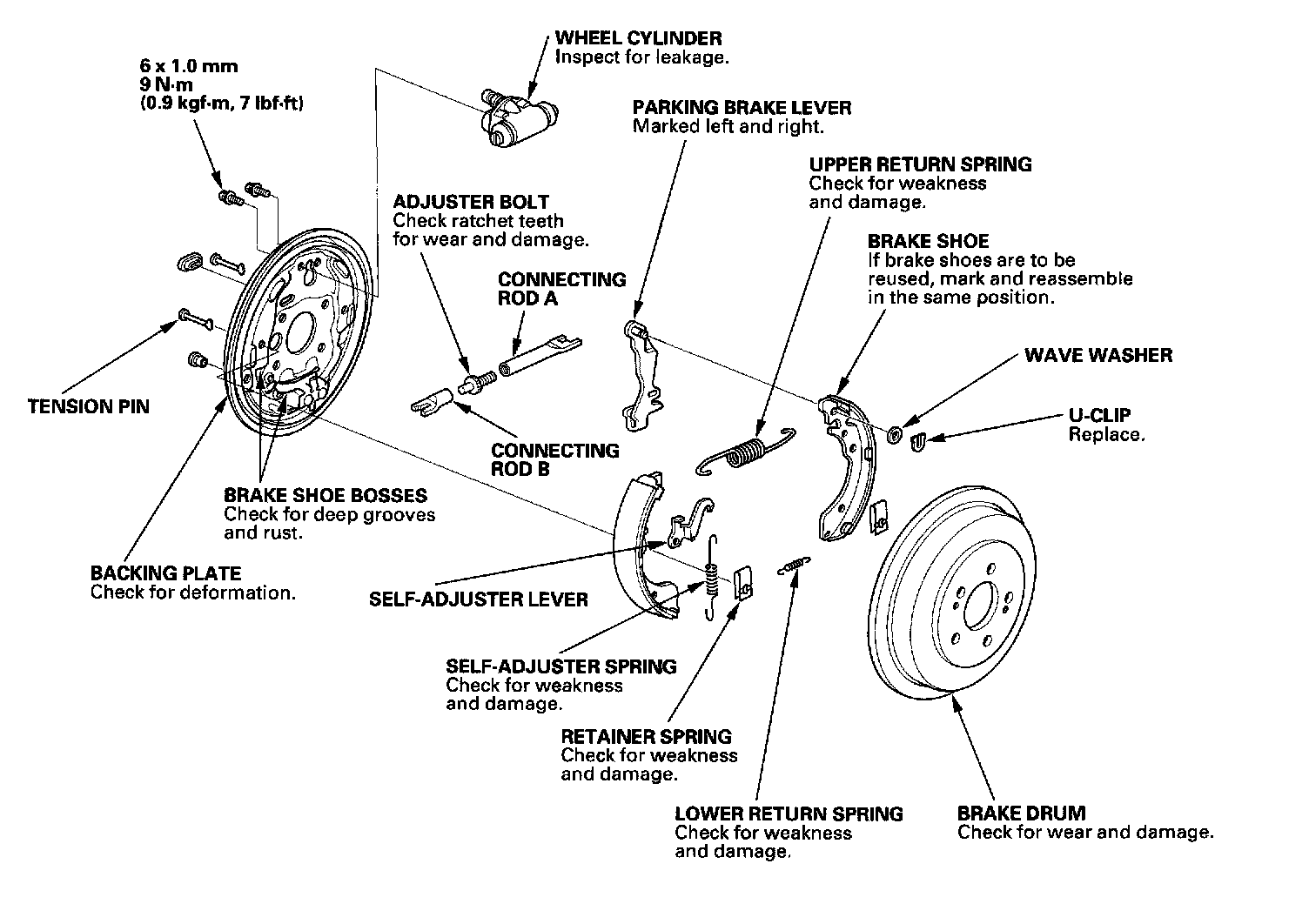 6 x 1.0 mm
9 N·m
(0.9 kgf·m, 7 lbf·ft)

WHEEL CYLINDER
Inspect for leakage.

PARKING BRAKE LEVER
Marked left and right.

UPPER RETURN SPRING
Check for weakness and damage.

ADJUSTER BOLT
Check ratchet teeth for wear and damage.

BRAKE SHOE
If brake shoes are to be reused, mark and reassemble in the same position.

CONNECTING ROD A

WAVE WASHER

TENSION PIN

U-CLIP
Replace.

CONNECTING ROD B

BRAKE SHOE BOSSES
Check for deep grooves and rust.

BACKING PLATE
Check for deformation.

SELF-ADJUSTER LEVER

SELF-ADJUSTER SPRING
Check for weakness and damage.

RETAINER SPRING
Check for weakness and damage.

LOWER RETURN SPRING
Check for weakness and damage.

BRAKE DRUM
Check for wear and damage.