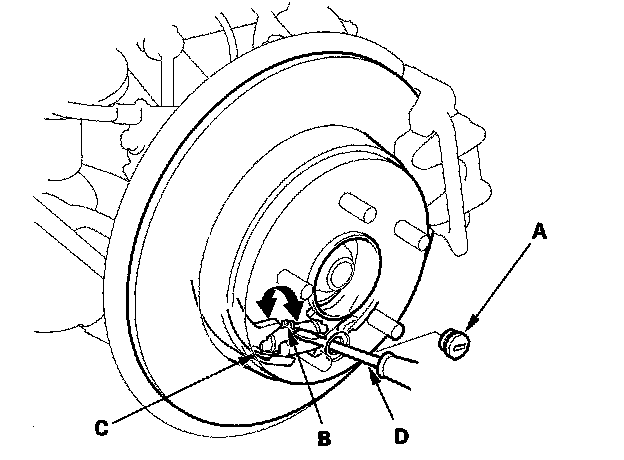 A
C
B
D