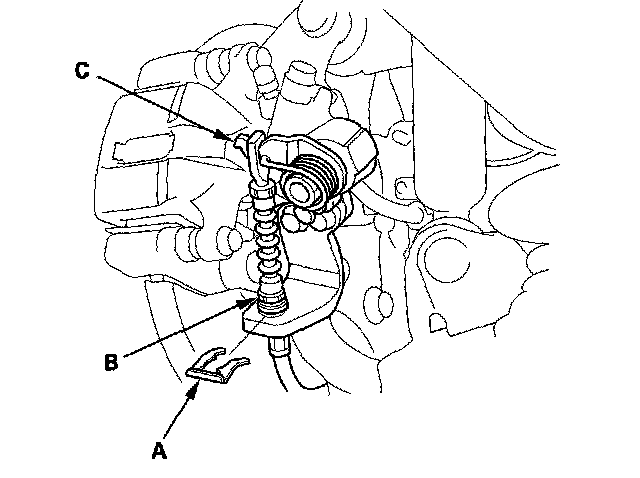 C
B
A