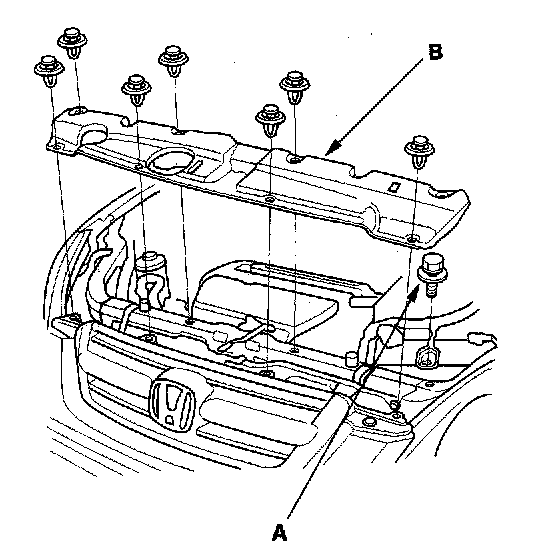 B

A