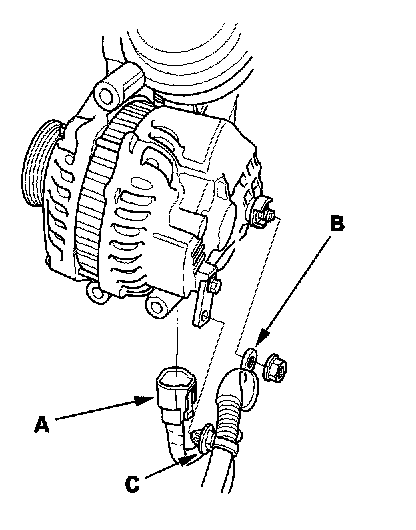 B
A
C