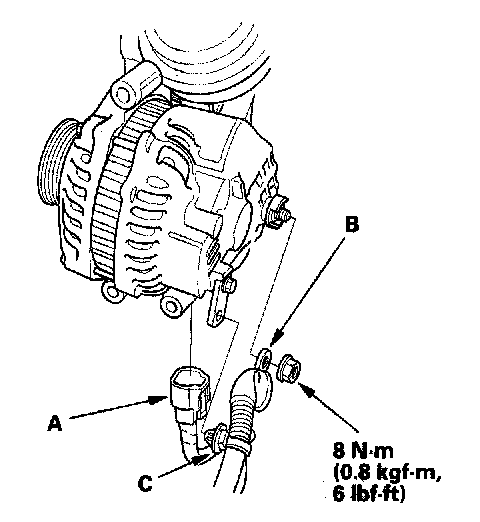 B

A

C

8 N·m
(0.8 kgf·m,
6 lbf·ft)