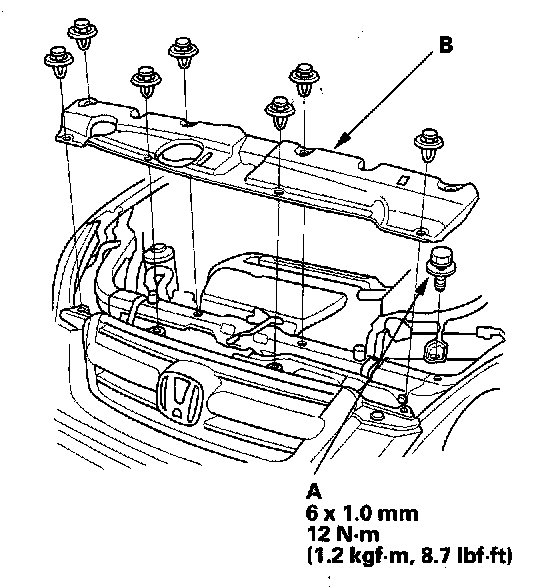 B

A
6 x 1.0 mm
12 N·m
(1.2 kgf·m, 8.7 lbf·ft)