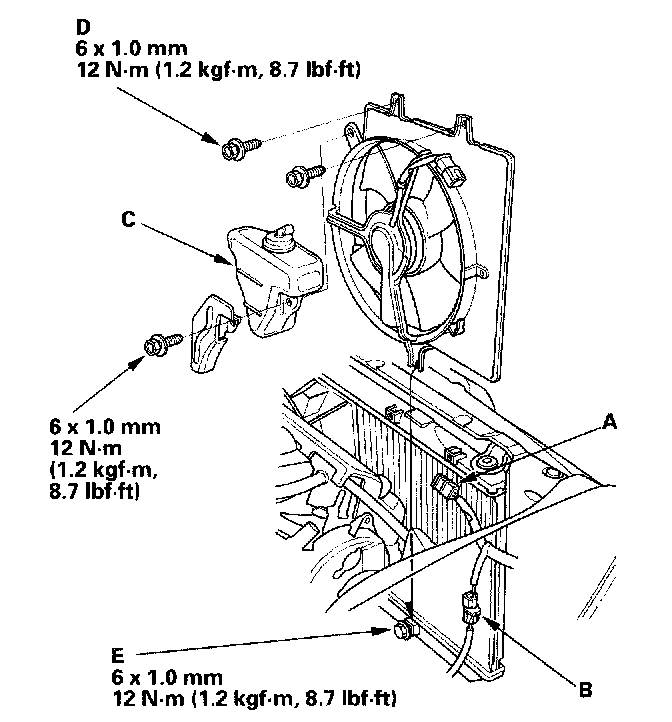 D
6 x 1.0 mm
12 N·m (1.2 kgf·m, 8.7 lbf·ft)

C

6 x 1.0 mm
12 N·m
(1.2 kgf·m,
8.7 lbf·ft)

A

E
6 x 1.0 mm
12 N·m (1.2 kgf·m, 8.7 lbf·ft)

B