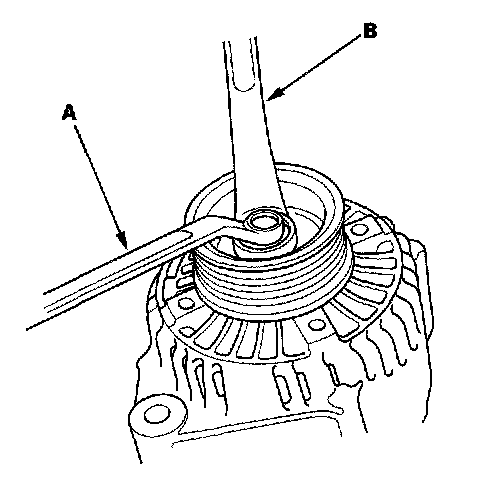 B
A