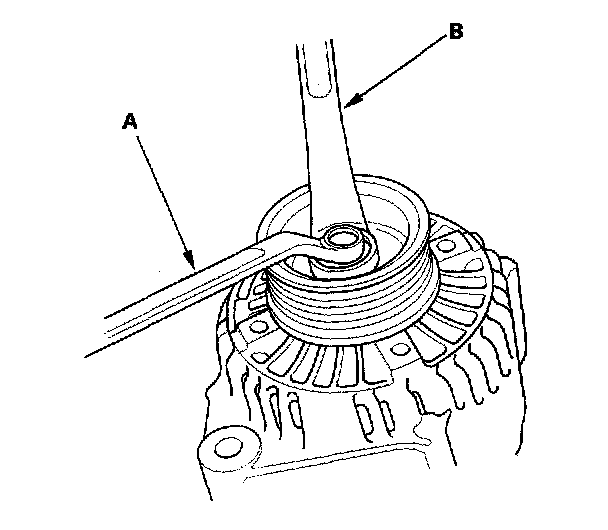 B

A