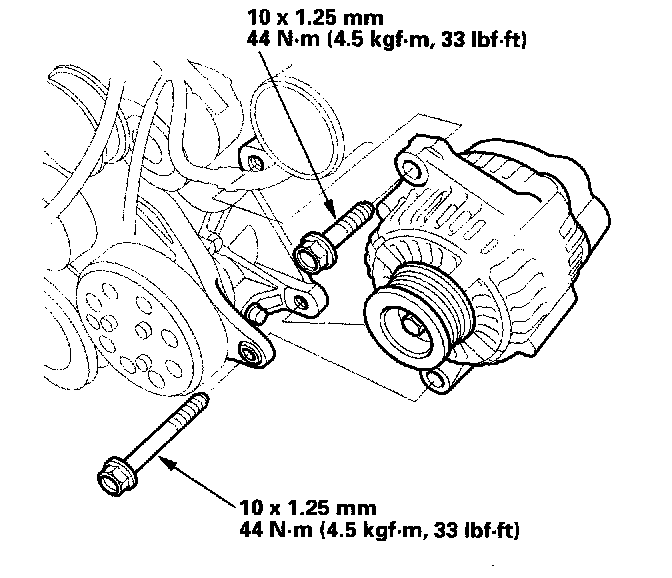 10 x 1.25 mm
44 N·m (4.5 kgf·m, 33 lbf·ft)

10 x 1.25 mm
44 N·m (4.5 kgf·m, 33 lbf·ft)