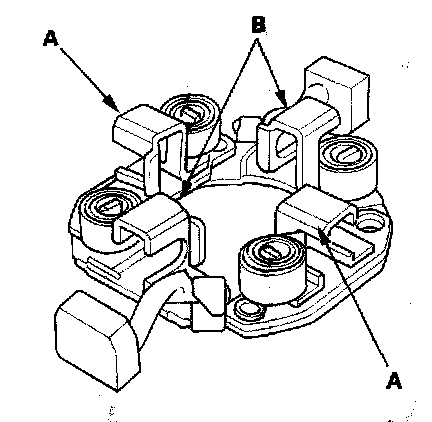 A
B
A