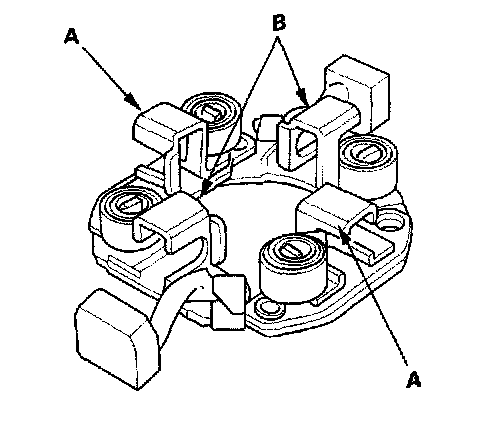 A
B
A