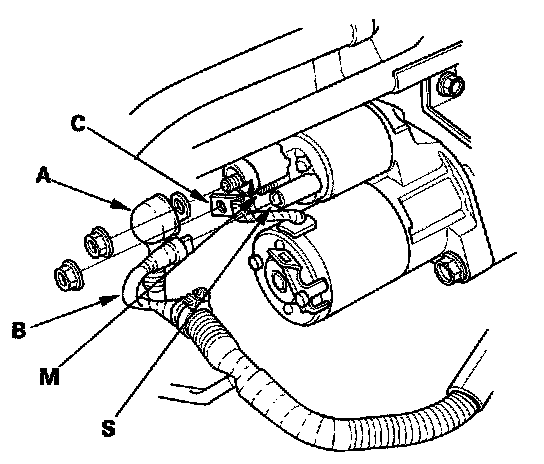 C
A
B
M
S