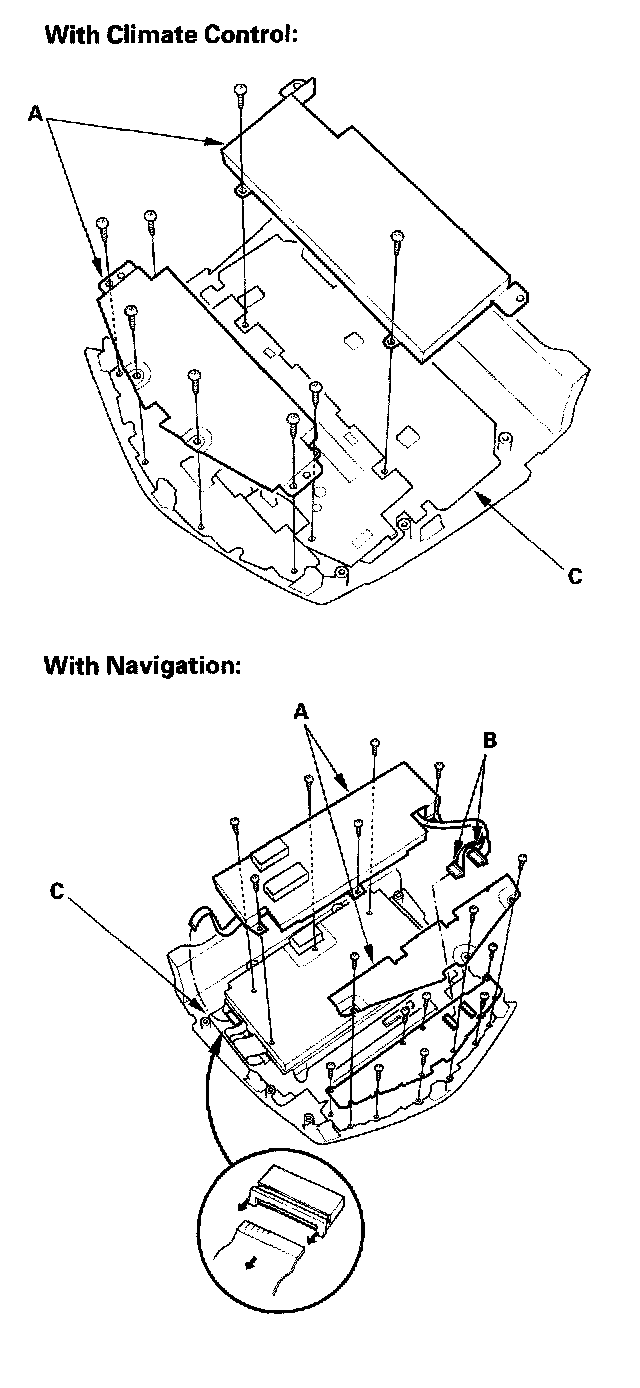 With Climate Control:

A

C

With Navigation:

A

B

C