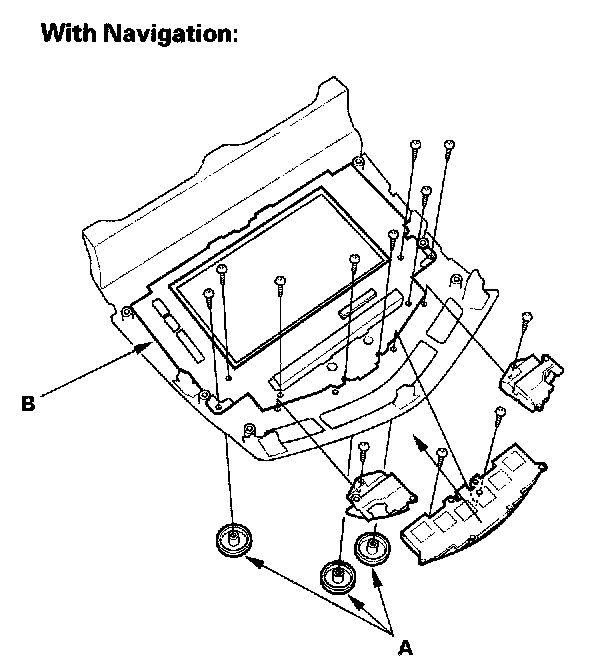 With Navigation:

B

A