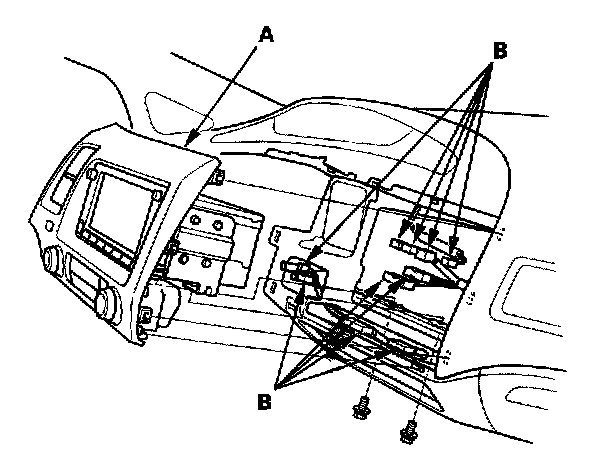 A

B

B