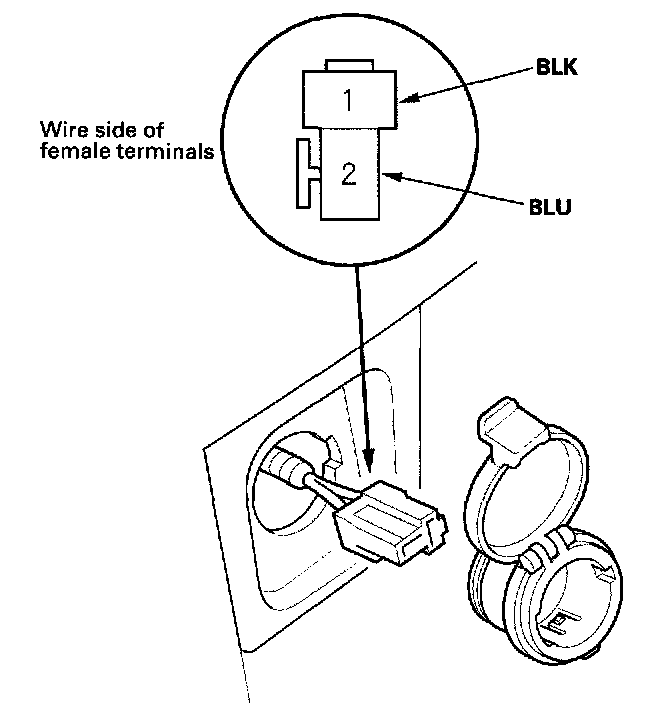 Wire side of female terminals

1

2

BLK

BLU