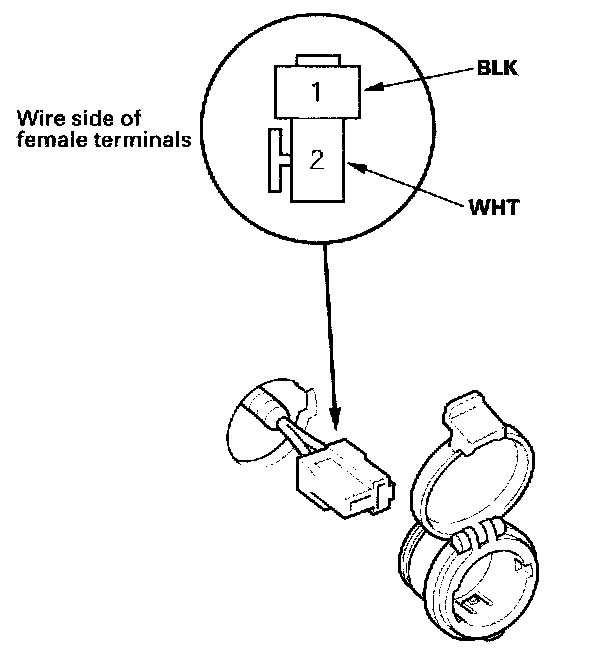 BLK

1

Wire side of female terminals

2

WHT