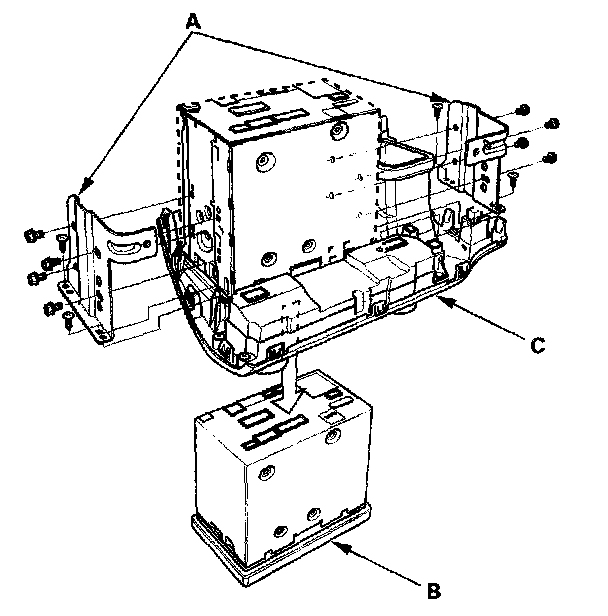 A

C

B