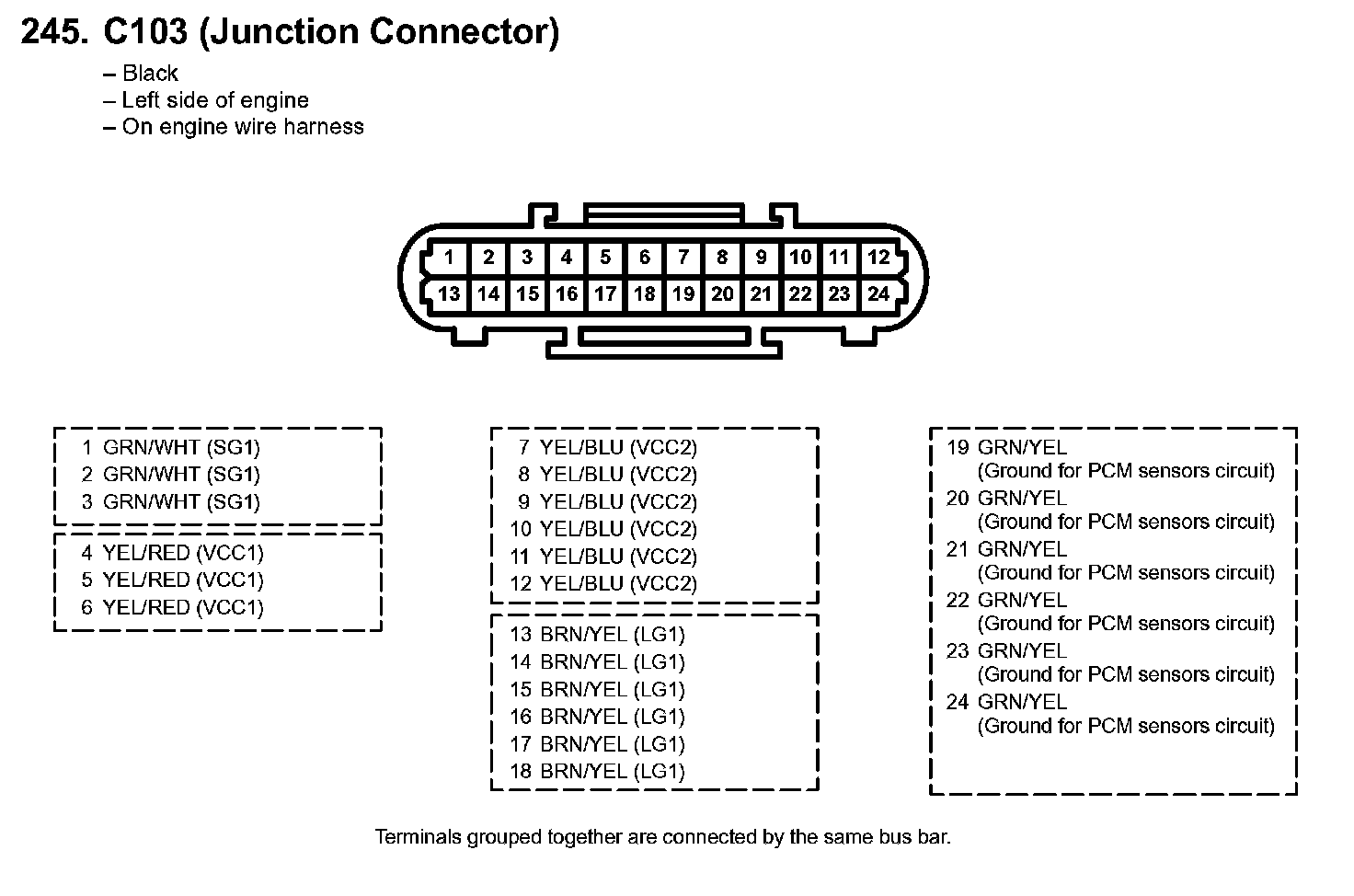 245. C103 (Junction Connector)

– Black
– Left side of engine
– On engine wire harness

1 2 3 4 5 6 7 8 9 10 11 12
13 14 15 16 17 18 19 20 21 22 23 24

1 GRN/WHT (SG1)
2 GRN/WHT (SG1)
3 GRN/WHT (SG1)

4 YEL/RED (VCC1)
5 YEL/RED (VCC1)
6 YEL/RED (VCC1)

7 YEL/BLU (VCC2)
8 YEL/BLU (VCC2)
9 YEL/BLU (VCC2)
10 YEL/BLU (VCC2)
11 YEL/BLU (VCC2)
12 YEL/BLU (VCC2)

13 BRN/YEL (LG1)
14 BRN/YEL (LG1)
15 BRN/YEL (LG1)
16 BRN/YEL (LG1)
17 BRN/YEL (LG1)
18 BRN/YEL (LG1)

19 GRN/YEL (Ground for PCM sensors circuit)
20 GRN/YEL (Ground for PCM sensors circuit)
21 GRN/YEL (Ground for PCM sensors circuit)
22 GRN/YEL (Ground for PCM sensors circuit)
23 GRN/YEL (Ground for PCM sensors circuit)
24 GRN/YEL (Ground for PCM sensors circuit)

Terminals grouped together are connected by the same bus bar.