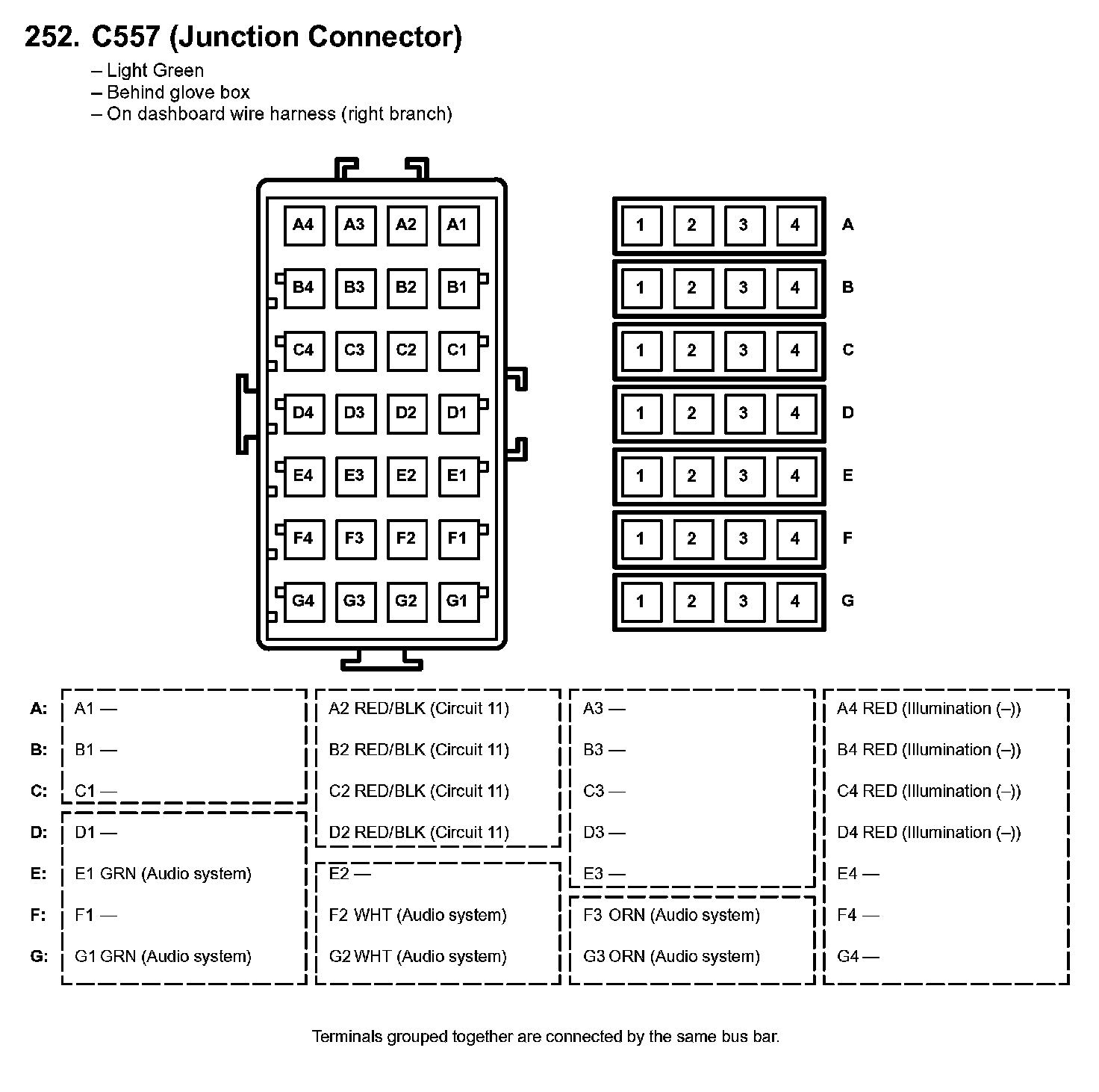 252. C557 (Junction Connector)

– Light Green
– Behind glove box
– On dashboard wire harness (right branch)

A4 A3 A2 A1
B4 B3 B2 B1
C4 C3 C2 C1
D4 D3 D2 D1
E4 E3 E2 E1
F4 F3 F2 F1
G4 G3 G2 G1

1 2 3 4 A
1 2 3 4 B
1 2 3 4 C
1 2 3 4 D
1 2 3 4 E
1 2 3 4 F
1 2 3 4 G

| | | | | |
|---|---|---|---|---|
| A: | A1 — | A2 RED/BLK (Circuit 11) | A3 — | A4 RED (Illumination (–)) |
| B: | B1 — | B2 RED/BLK (Circuit 11) | B3 — | B4 RED (Illumination (–)) |
| C: | C1 — | C2 RED/BLK (Circuit 11) | C3 — | C4 RED (Illumination (–)) |
| D: | D1 — | D2 RED/BLK (Circuit 11) | D3 — | D4 RED (Illumination (–)) |
| E: | E1 GRN (Audio system) | E2 — | E3 — | E4 — |
| F: | F1 — | F2 WHT (Audio system) | F3 ORN (Audio system) | F4 — |
| G: | G1 GRN (Audio system) | G2 WHT (Audio system) | G3 ORN (Audio system) | G4 — |

Terminals grouped together are connected by the same bus bar.