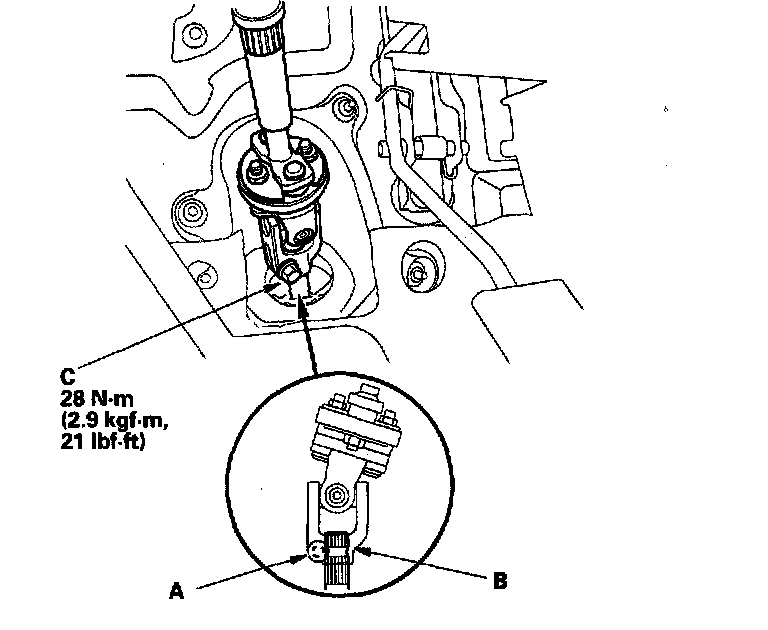 C
28 N·m
(2.9 kgf·m,
21 lbf·ft)

A

B