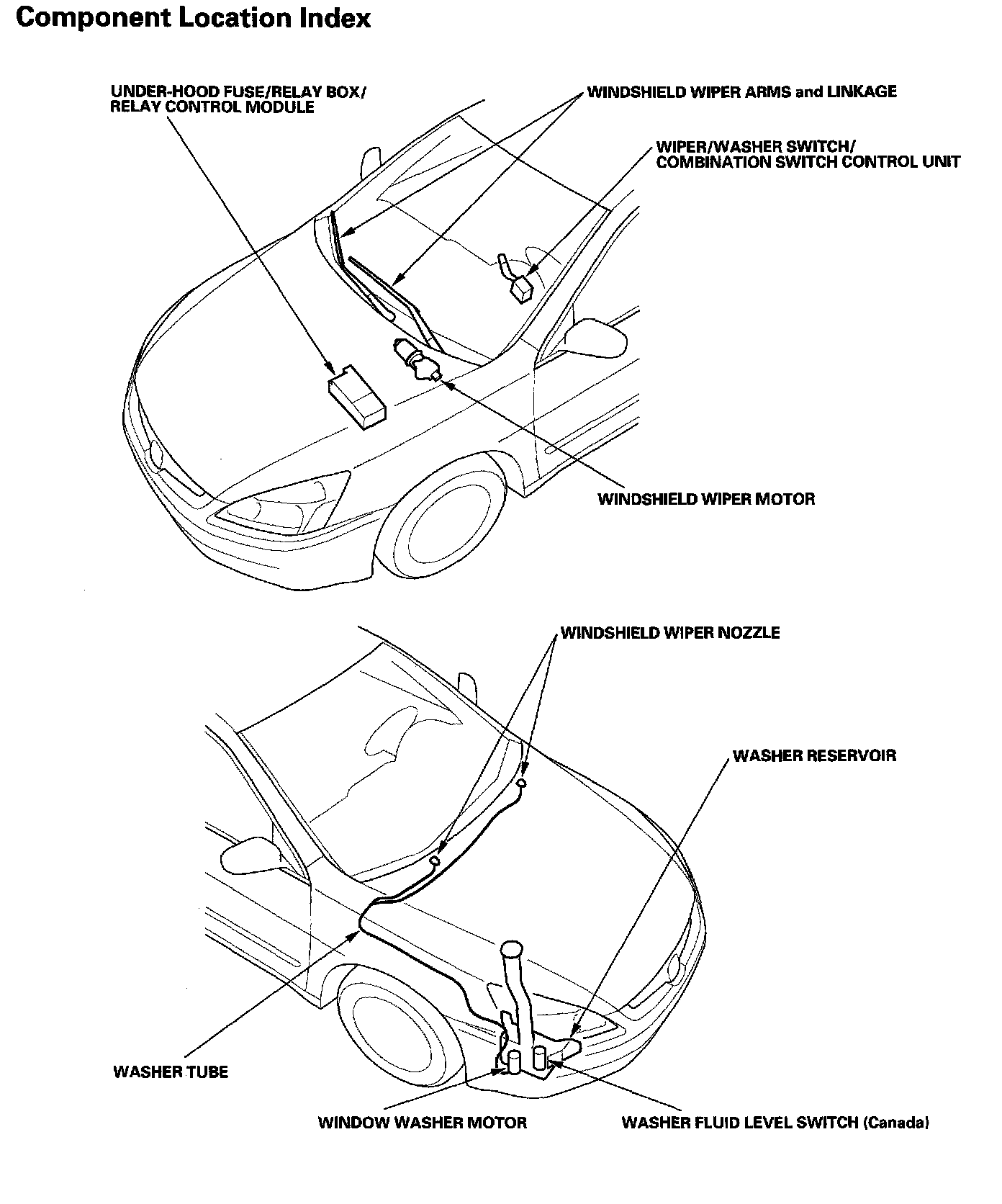 Component Location Index

UNDER-HOOD FUSE/RELAY BOX/ RELAY CONTROL MODULE

WINDSHIELD WIPER ARMS and LINKAGE

WIPER/WASHER SWITCH/ COMBINATION SWITCH CONTROL UNIT

WINDSHIELD WIPER MOTOR

WINDSHIELD WIPER NOZZLE

WASHER RESERVOIR

WASHER TUBE

WINDOW WASHER MOTOR

WASHER FLUID LEVEL SWITCH (Canada)