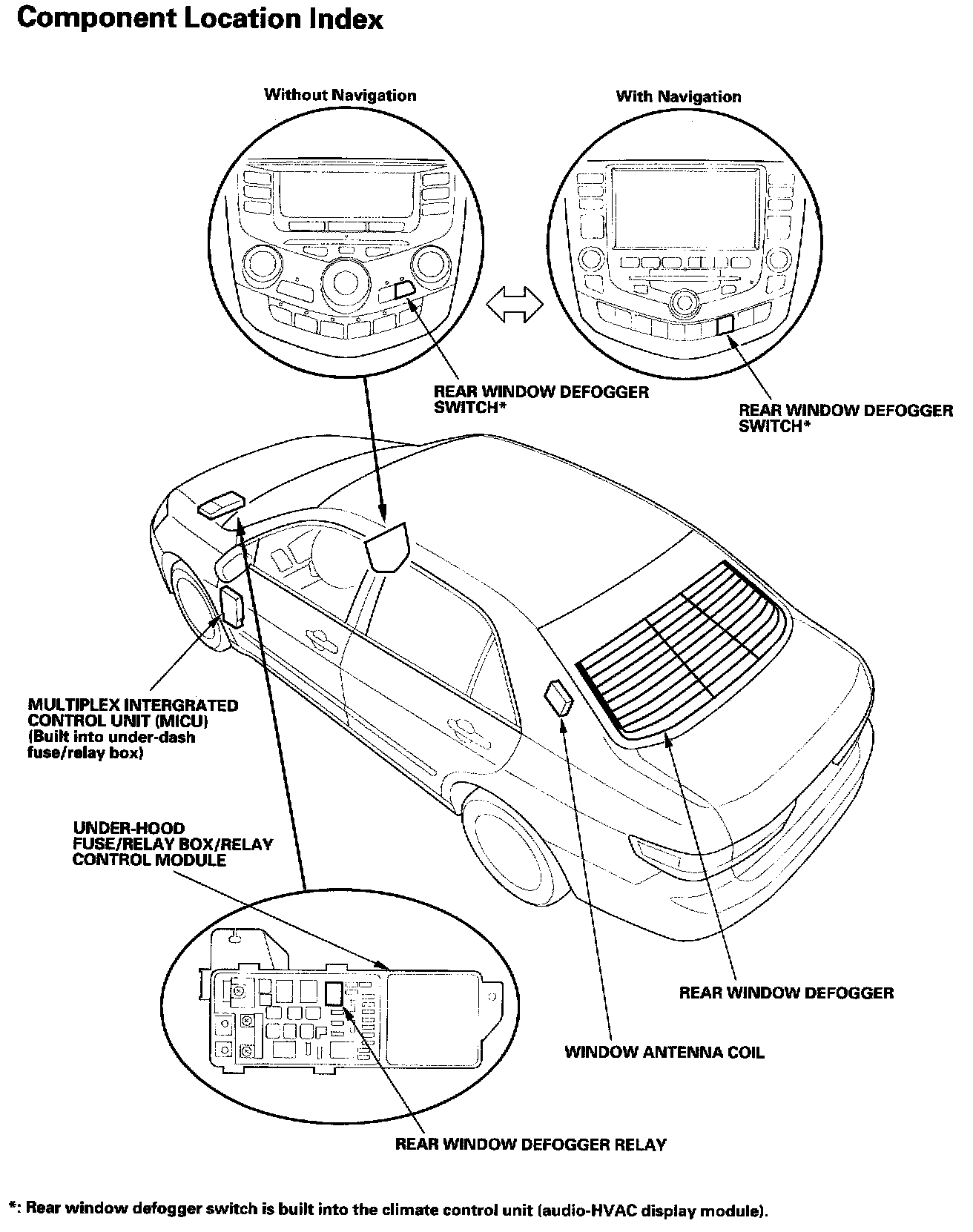 Component Location Index

Without Navigation

With Navigation

REAR WINDOW DEFOGGER SWITCH*

REAR WINDOW DEFOGGER SWITCH*

MULTIPLEX INTERGRATED CONTROL UNIT (MICU) (Built into under-dash fuse/relay box)

UNDER-HOOD FUSE/RELAY BOX/RELAY CONTROL MODULE

REAR WINDOW DEFOGGER

WINDOW ANTENNA COIL

REAR WINDOW DEFOGGER RELAY

*: Rear window defogger switch is built into the climate control unit (audio-HVAC display module).