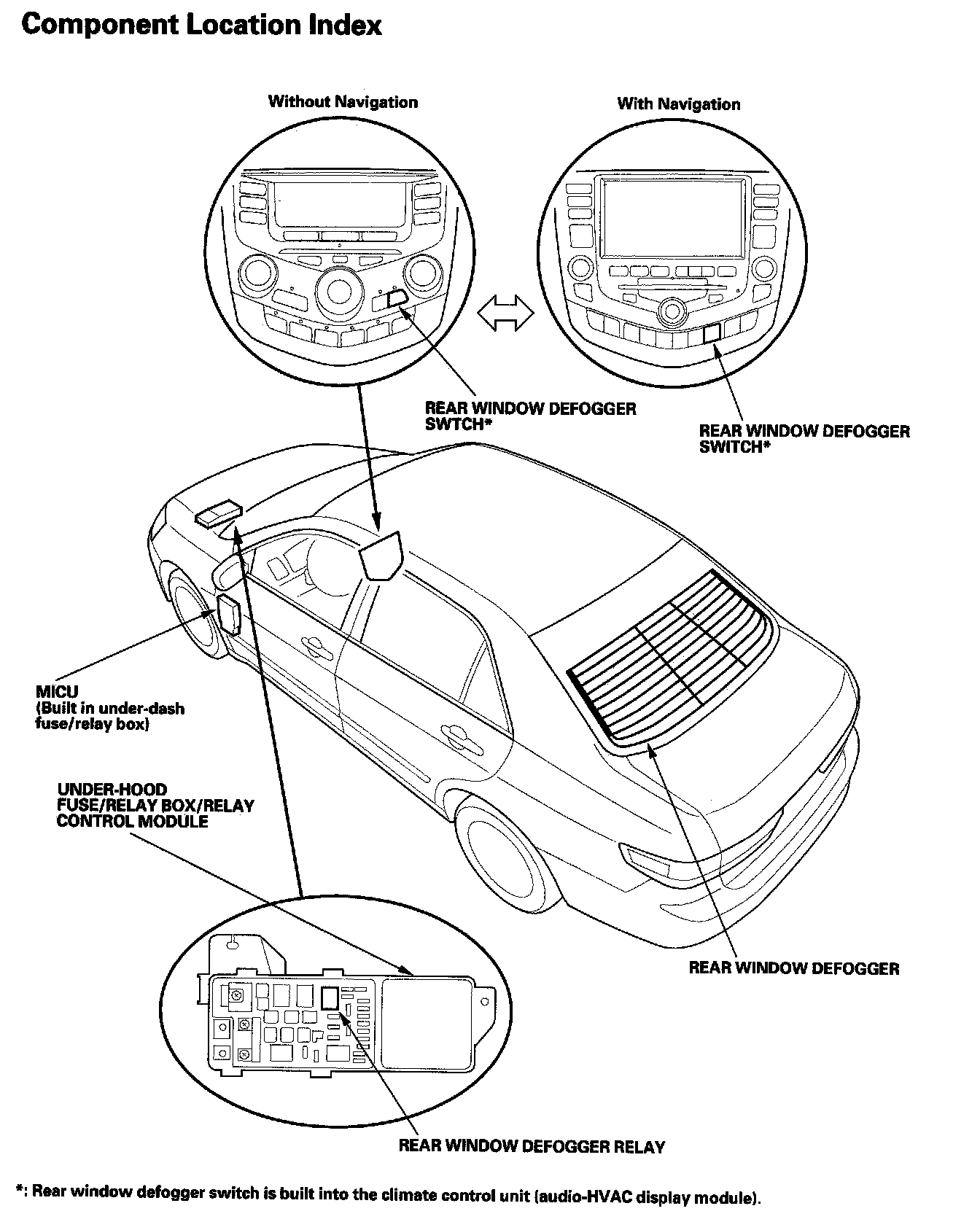 Component Location Index

Without Navigation

With Navigation

REAR WINDOW DEFOGGER SWTCH*

REAR WINDOW DEFOGGER SWITCH*

MICU
(Built in under-dash fuse/relay box)

UNDER-HOOD FUSE/RELAY BOX/RELAY CONTROL MODULE

REAR WINDOW DEFOGGER

REAR WINDOW DEFOGGER RELAY

*: Rear window defogger switch is built into the climate control unit (audio-HVAC display module).