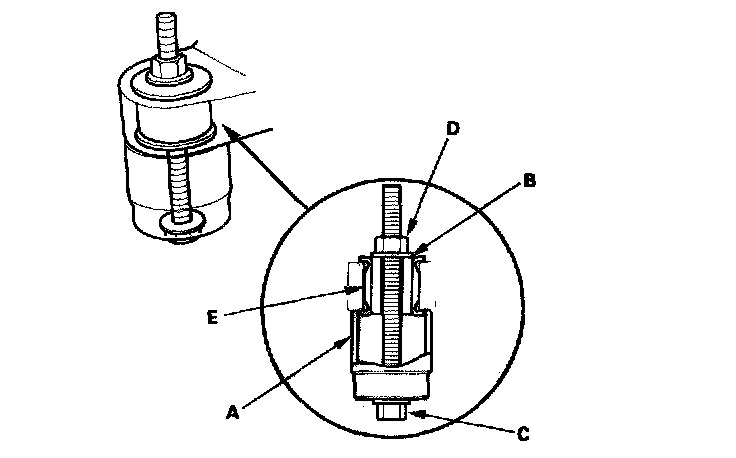 D
B
E
A
C