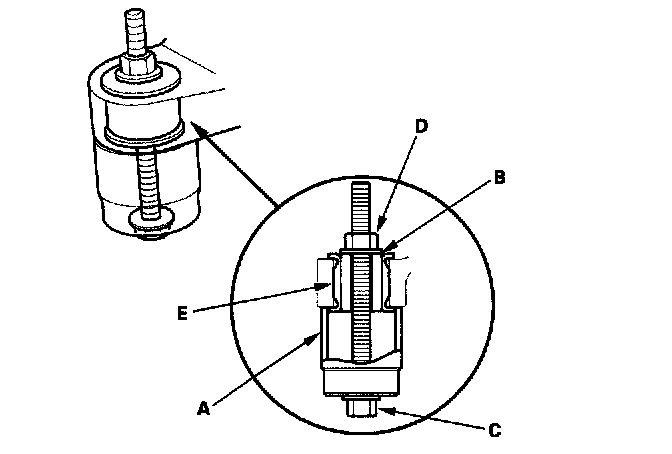 D
B
E
A
C