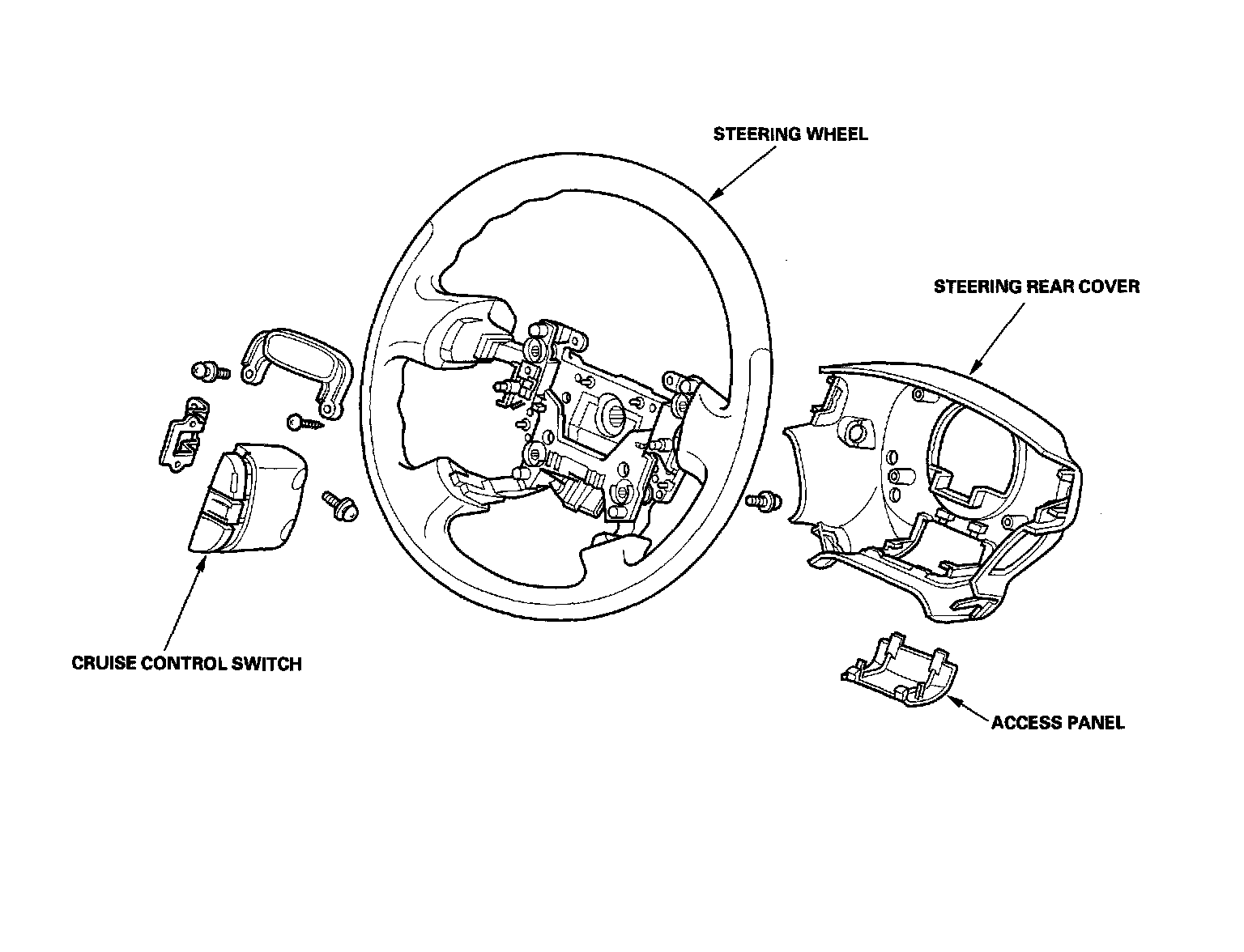 STEERING WHEEL

STEERING REAR COVER

CRUISE CONTROL SWITCH

ACCESS PANEL