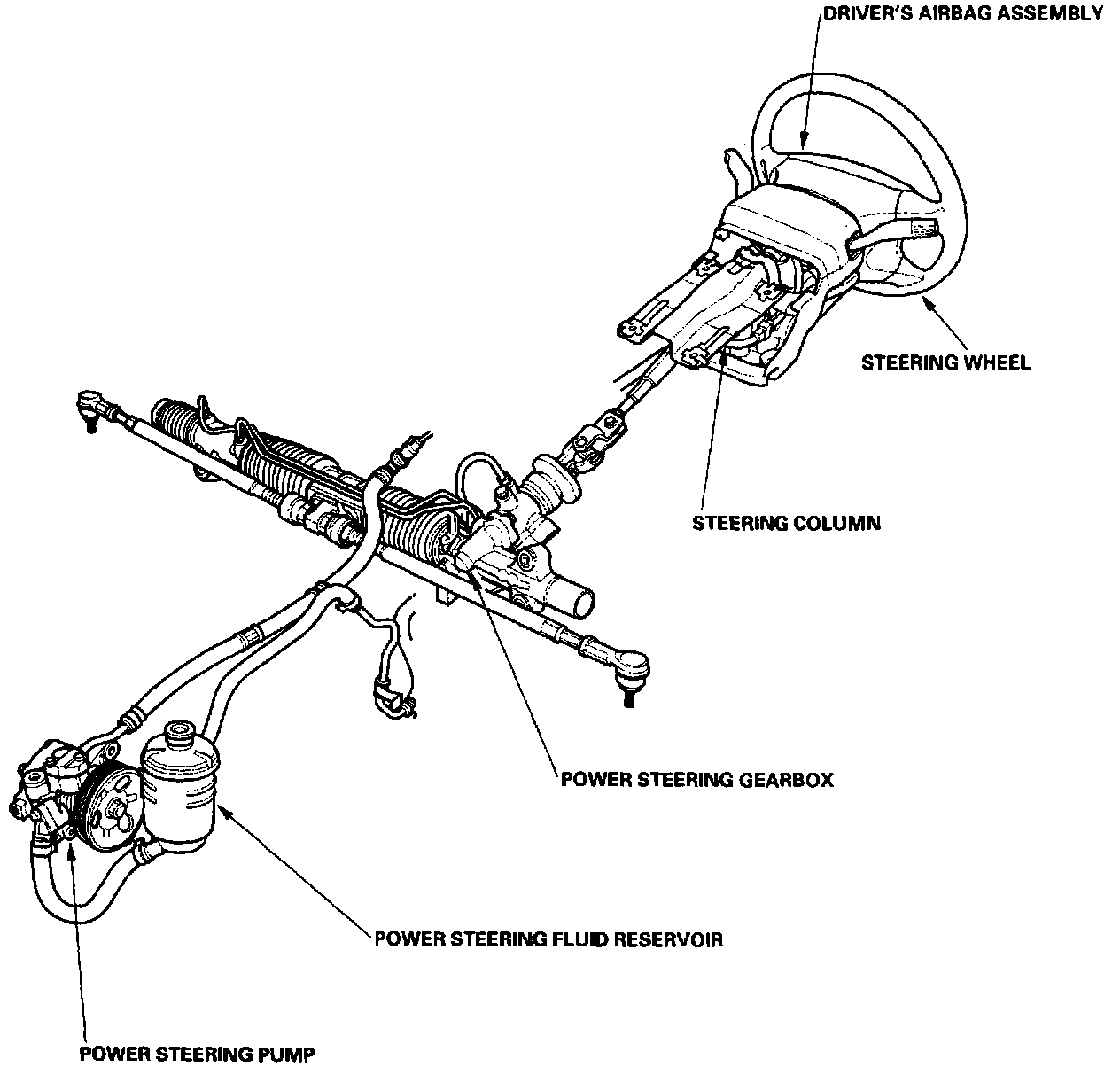 DRIVER'S AIRBAG ASSEMBLY

STEERING WHEEL

STEERING COLUMN

POWER STEERING GEARBOX

POWER STEERING FLUID RESERVOIR

POWER STEERING PUMP