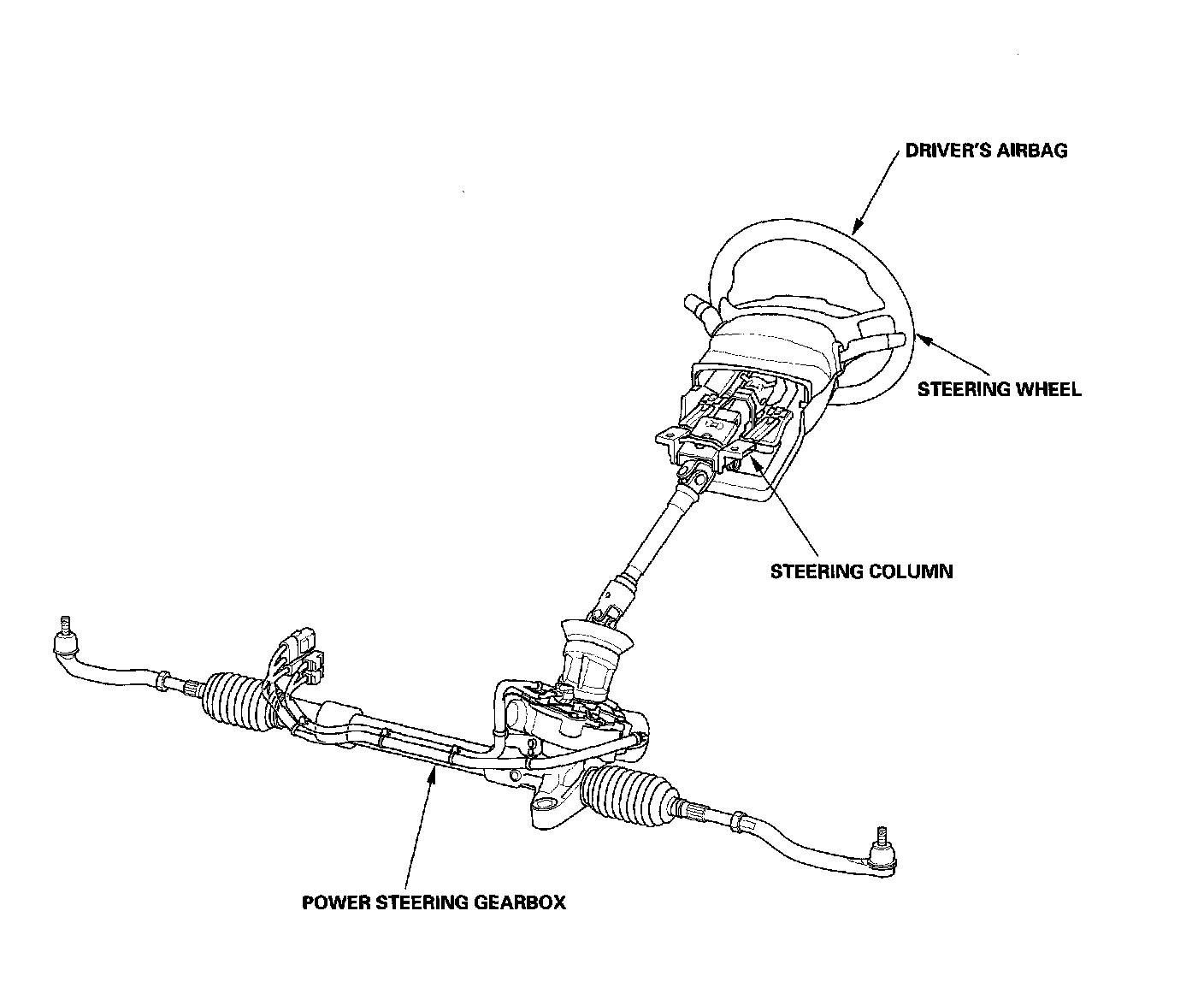 DRIVER'S AIRBAG

STEERING WHEEL

STEERING COLUMN

POWER STEERING GEARBOX