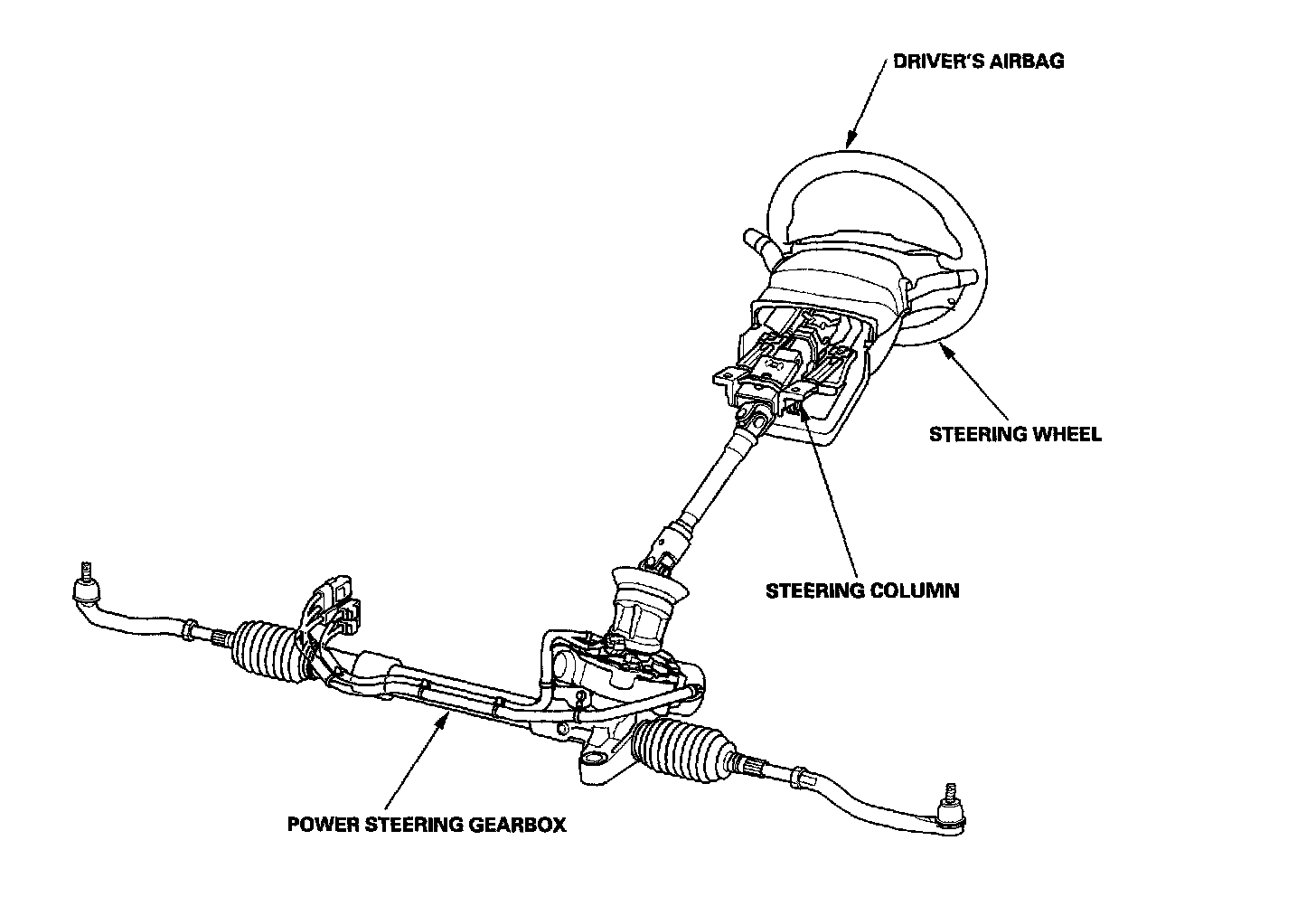 DRIVER'S AIRBAG

STEERING WHEEL

STEERING COLUMN

POWER STEERING GEARBOX