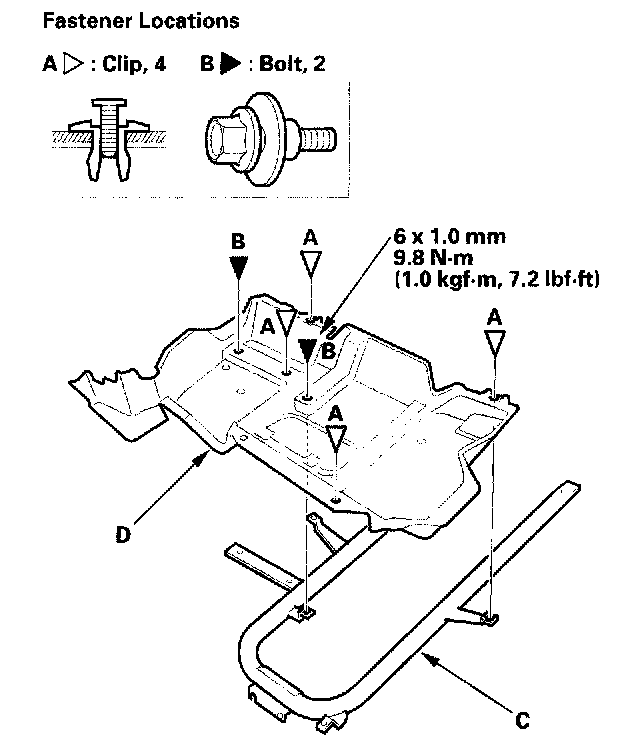 Fastener Locations

A ▷ : Clip, 4   B ▶ : Bolt, 2

B

A

6 x 1.0 mm
9.8 N·m
(1.0 kgf·m, 7.2 lbf·ft)

A

B

A

A

D

C