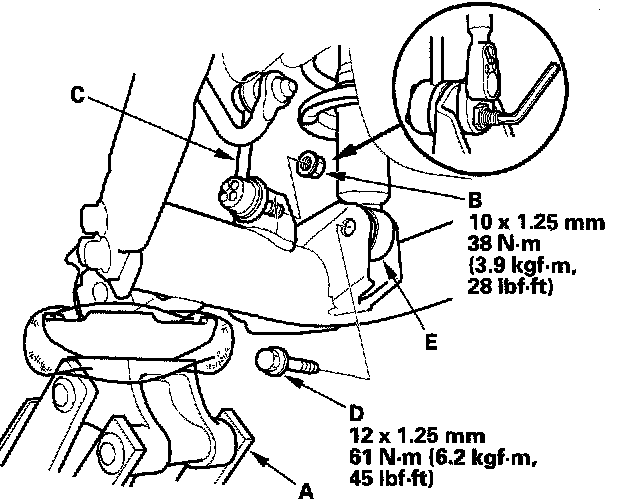 C

B
10 x 1.25 mm
38 N·m
(3.9 kgf·m,
28 lbf·ft)

E

D
12 x 1.25 mm
61 N·m (6.2 kgf·m,
45 lbf·ft)

A