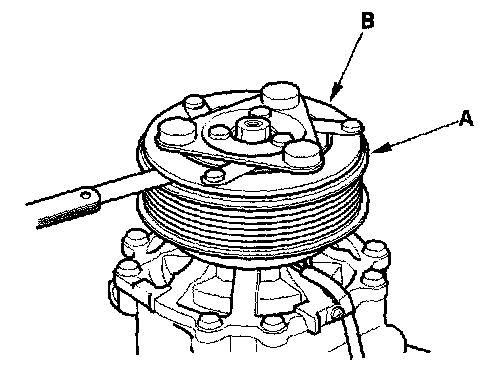 B
A