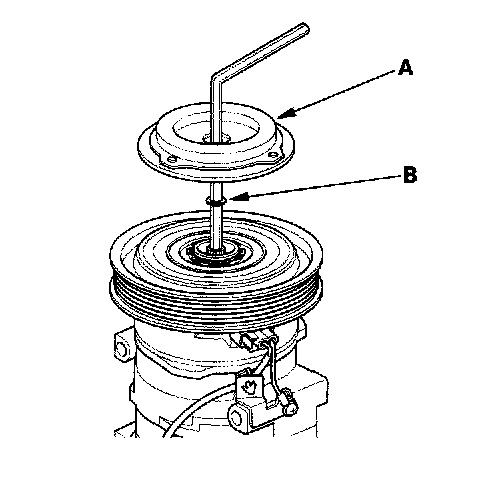 A

B